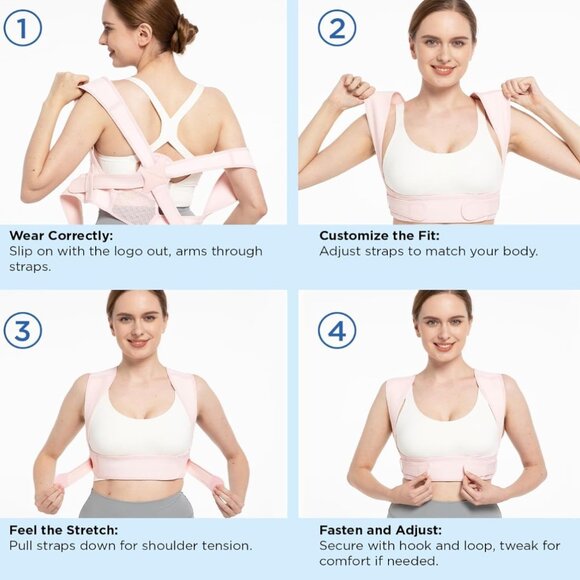 1

Wear Correctly:
Slip on with the logo out, arms through straps.

2

Customize the Fit:
Adjust straps to match your body.

3

Feel the Stretch:
Pull straps down for shoulder tension.

4

Fasten and Adjust:
Secure with hook and loop, tweak for comfort if needed.